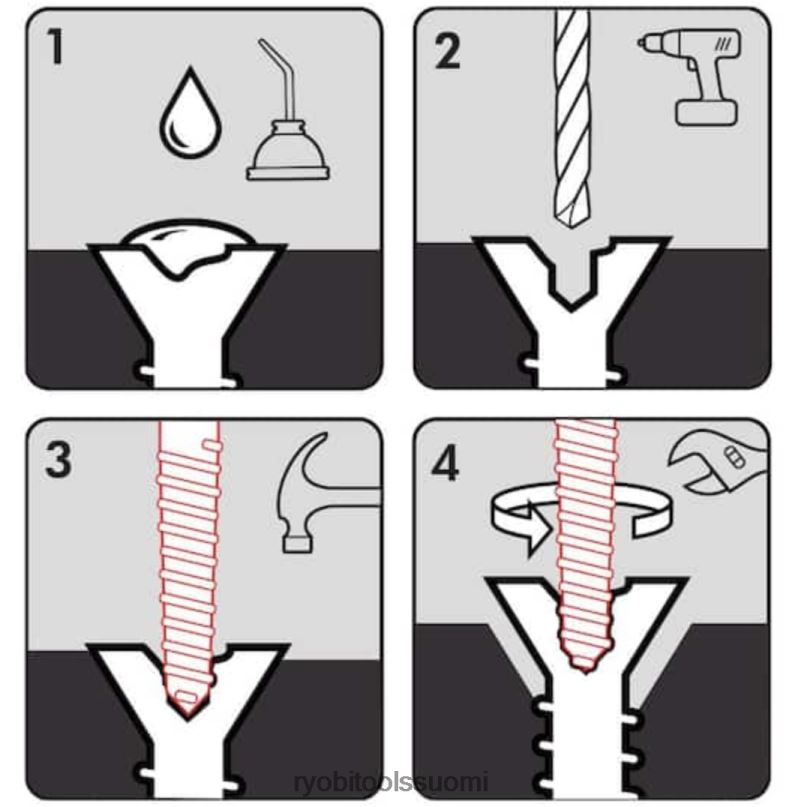 1

2

3

4

ryobitoolssuomi